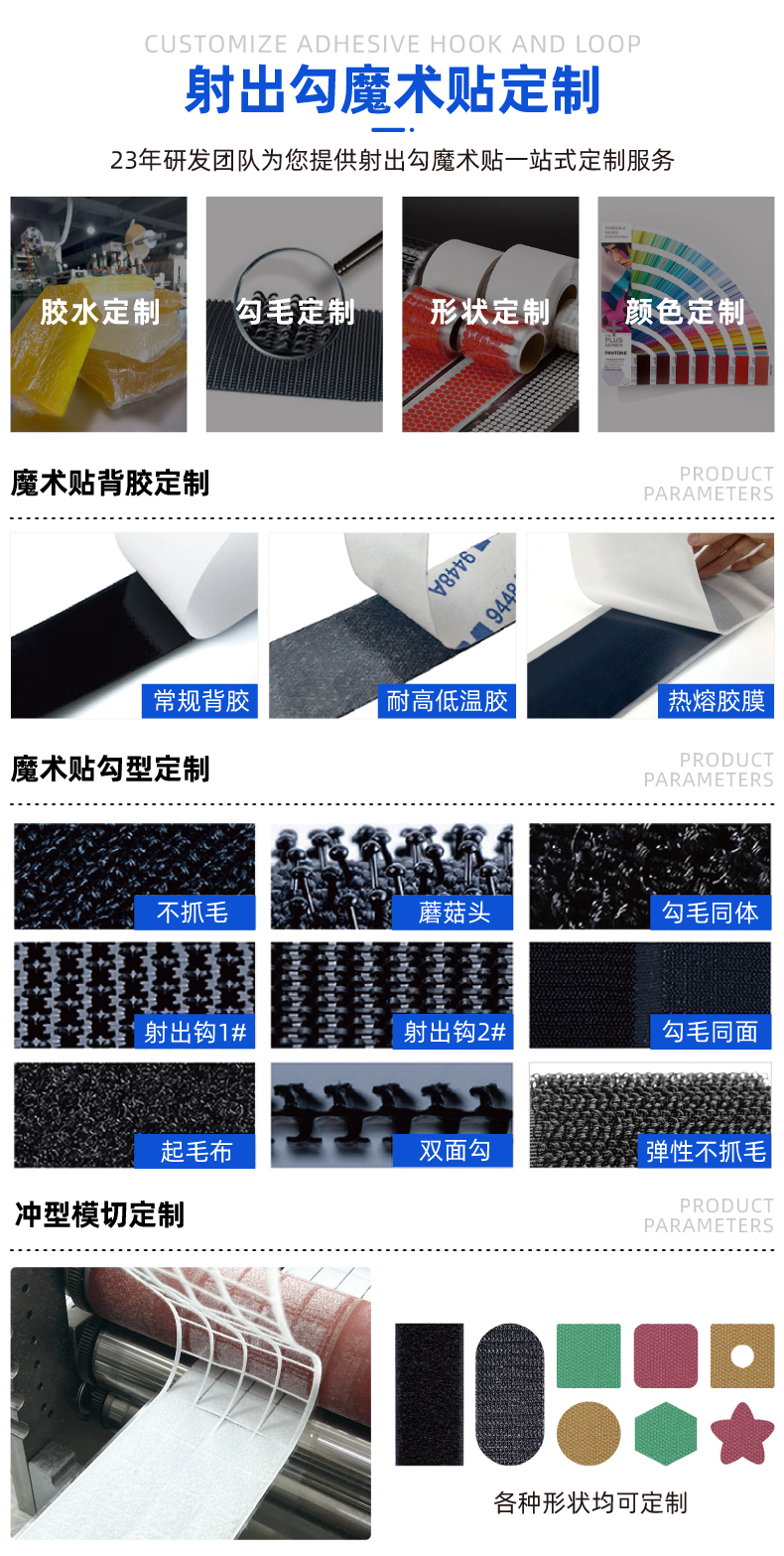 CUSTOMIZE ADHESIVE HOOK AND LOOP

射出勾魔术贴定制

23年研发团队为您提供射出勾魔术贴一站式定制服务

胶水定制

勾毛定制

形状定制

颜色定制

PANTONE

魔术贴背胶定制

PRODUCT PARAMETERS

常规背胶

9448A

耐高低温胶

热熔胶膜

魔术贴勾型定制

PRODUCT PARAMETERS

不抓毛

蘑菇头

勾毛同体

射出钩1#

射出钩2#

勾毛同面

起毛布

双面勾

弹性不抓毛

冲型模切定制

PRODUCT PARAMETERS

各种形状均可定制